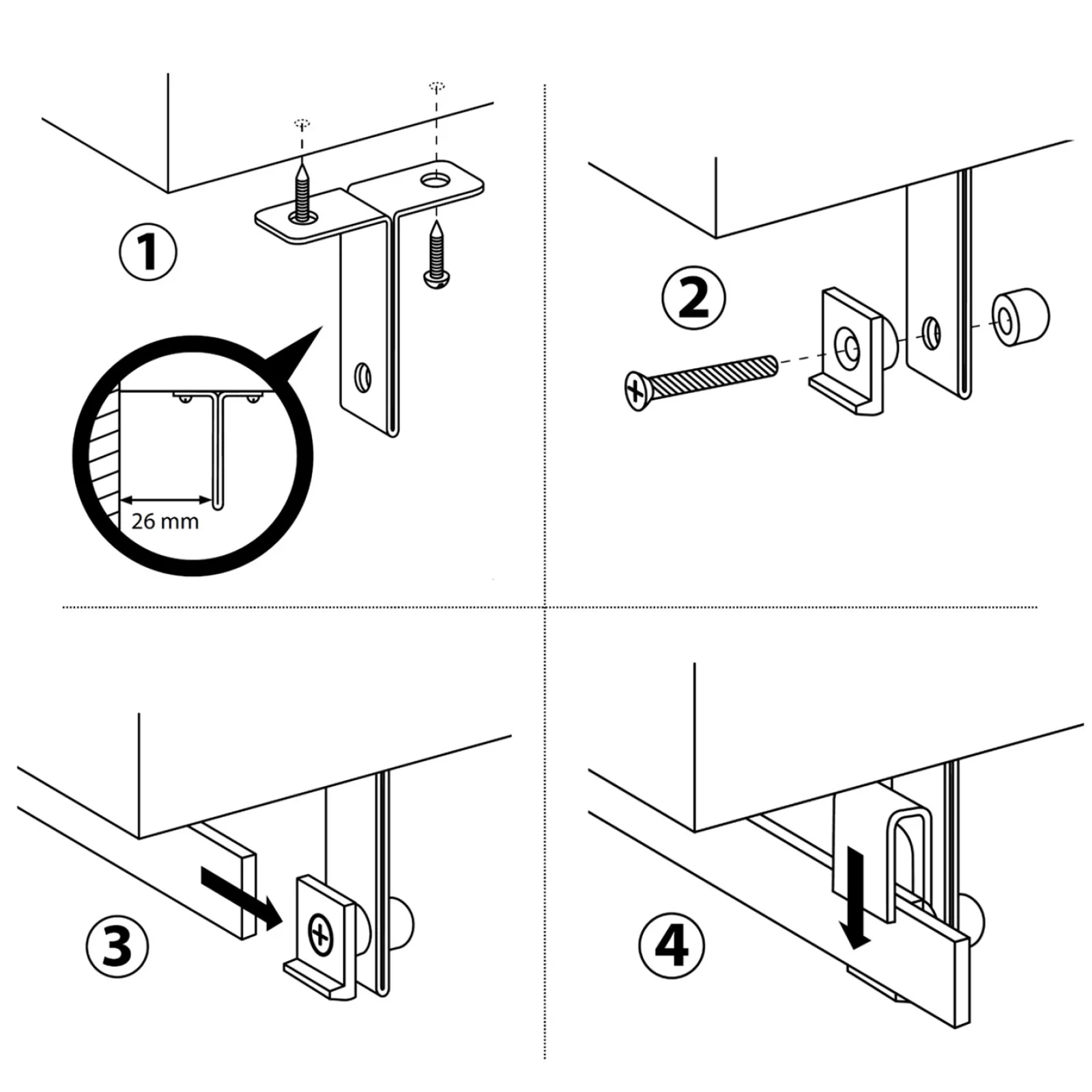 1

26 mm

2

3

4