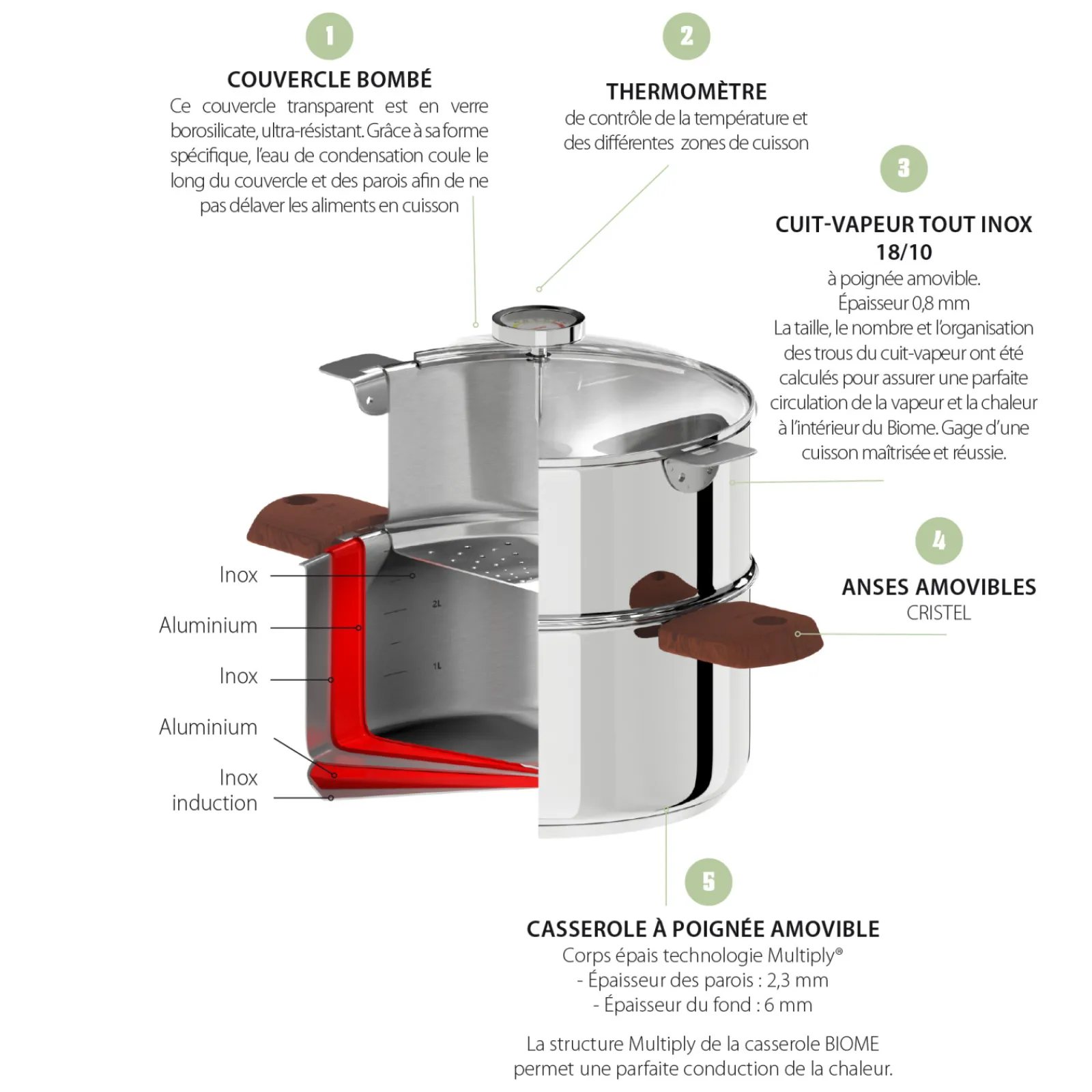 1

COUVERCLE BOMBÉ

Ce couvercle transparent est en verre borosilicate, ultra-résistant. Grâce à sa forme spécifique, l'eau de condensation coule le long du couvercle et des parois afin de ne pas délaver les aliments en cuisson

2

THERMOMÈTRE

de contrôle de la température et des différentes zones de cuisson

3

CUIT-VAPEUR TOUT INOX 18/10

à poignée amovible.
Épaisseur 0,8 mm
La taille, le nombre et l'organisation des trous du cuit-vapeur ont été calculés pour assurer une parfaite circulation de la vapeur et la chaleur à l'intérieur du Biome. Gage d'une cuisson maîtrisée et réussie.

4

ANSES AMOVIBLES

CRISTEL

Inox

Aluminium

Inox

Aluminium

Inox induction

2L

1L

5

CASSEROLE À POIGNÉE AMOVIBLE

Corps épais technologie Multiply®
- Épaisseur des parois : 2,3 mm
- Épaisseur du fond : 6 mm

La structure Multiply de la casserole BIOME permet une parfaite conduction de la chaleur.